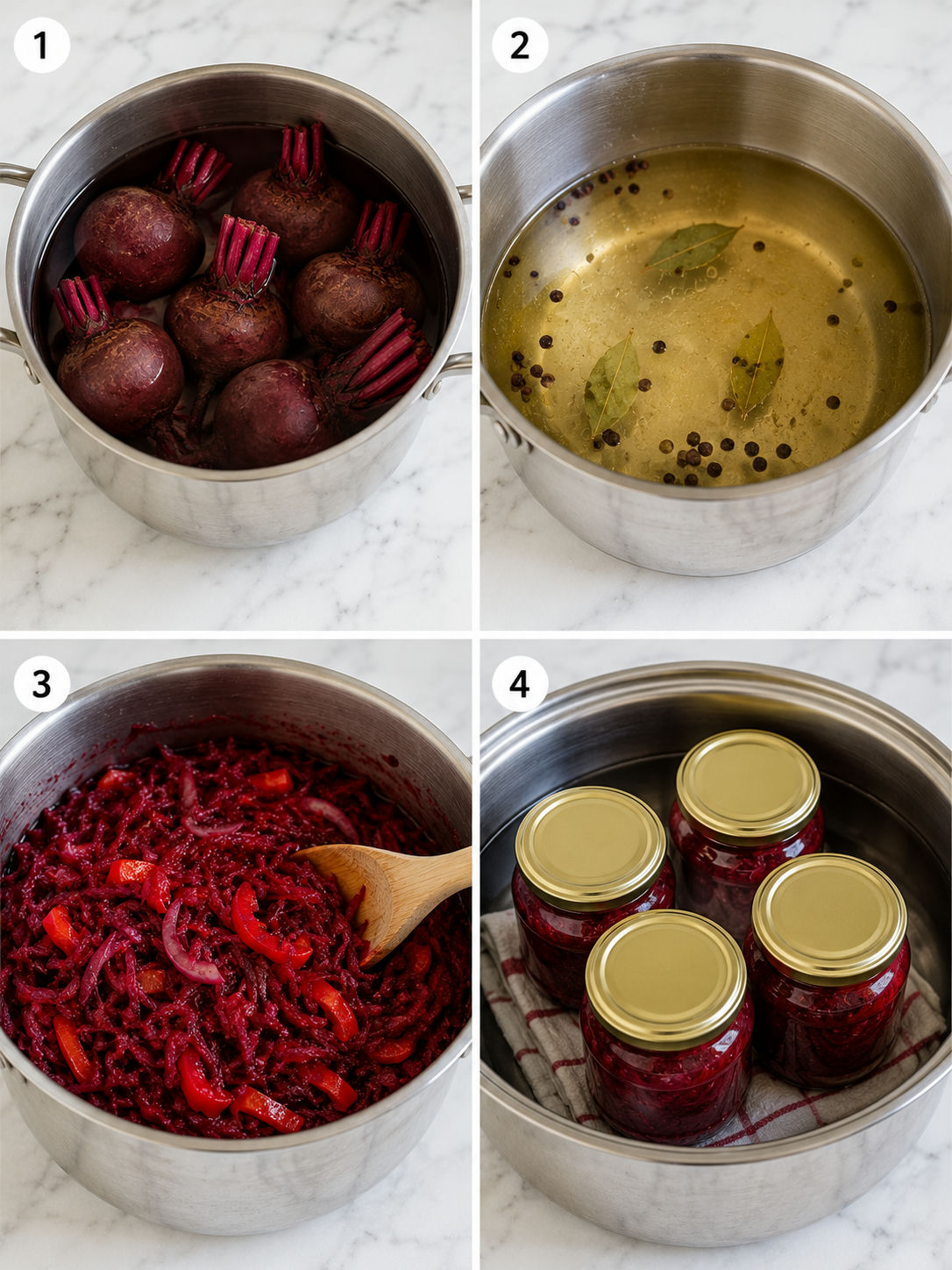 1

2

3

4