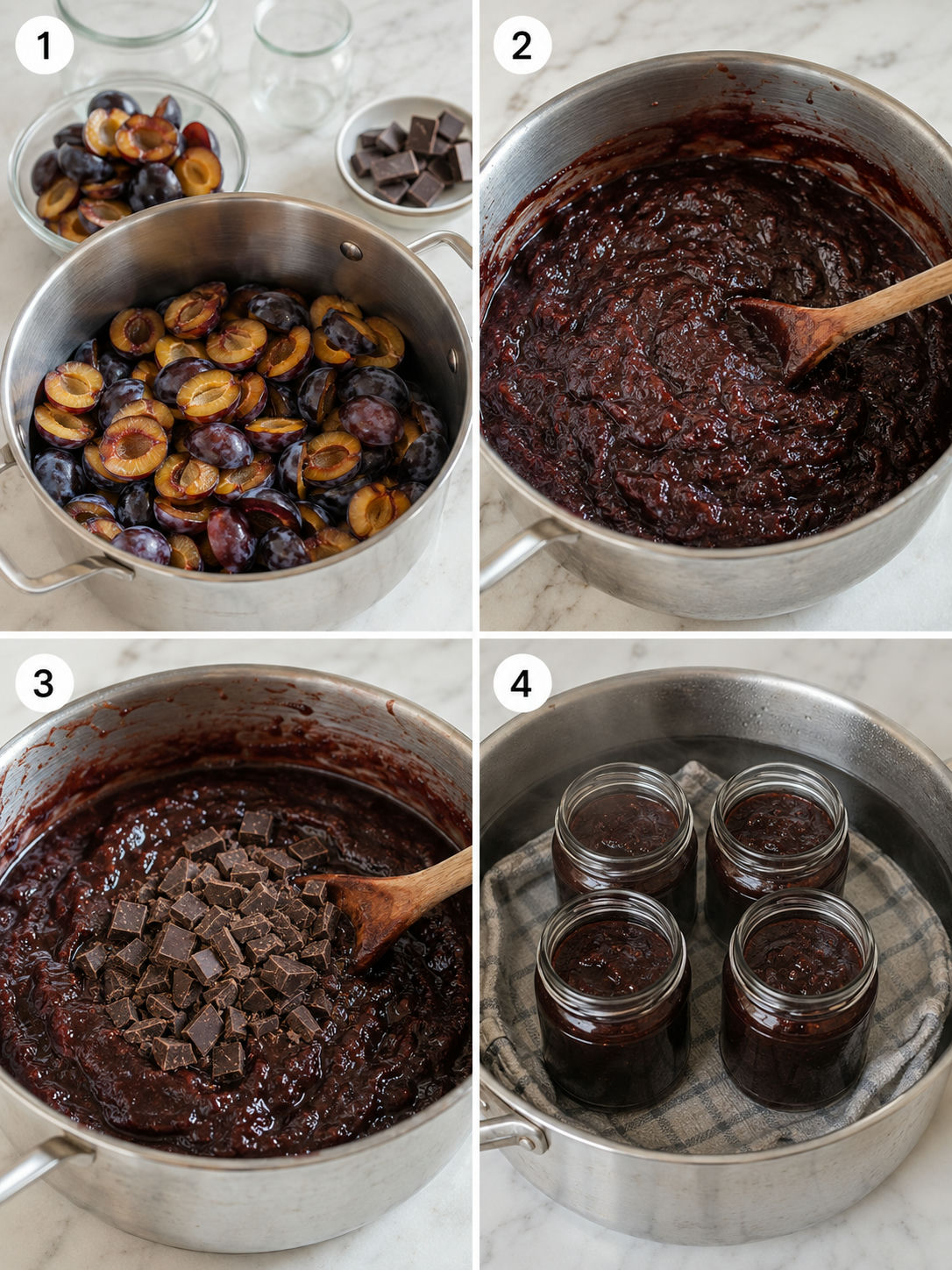 1

2

3

4