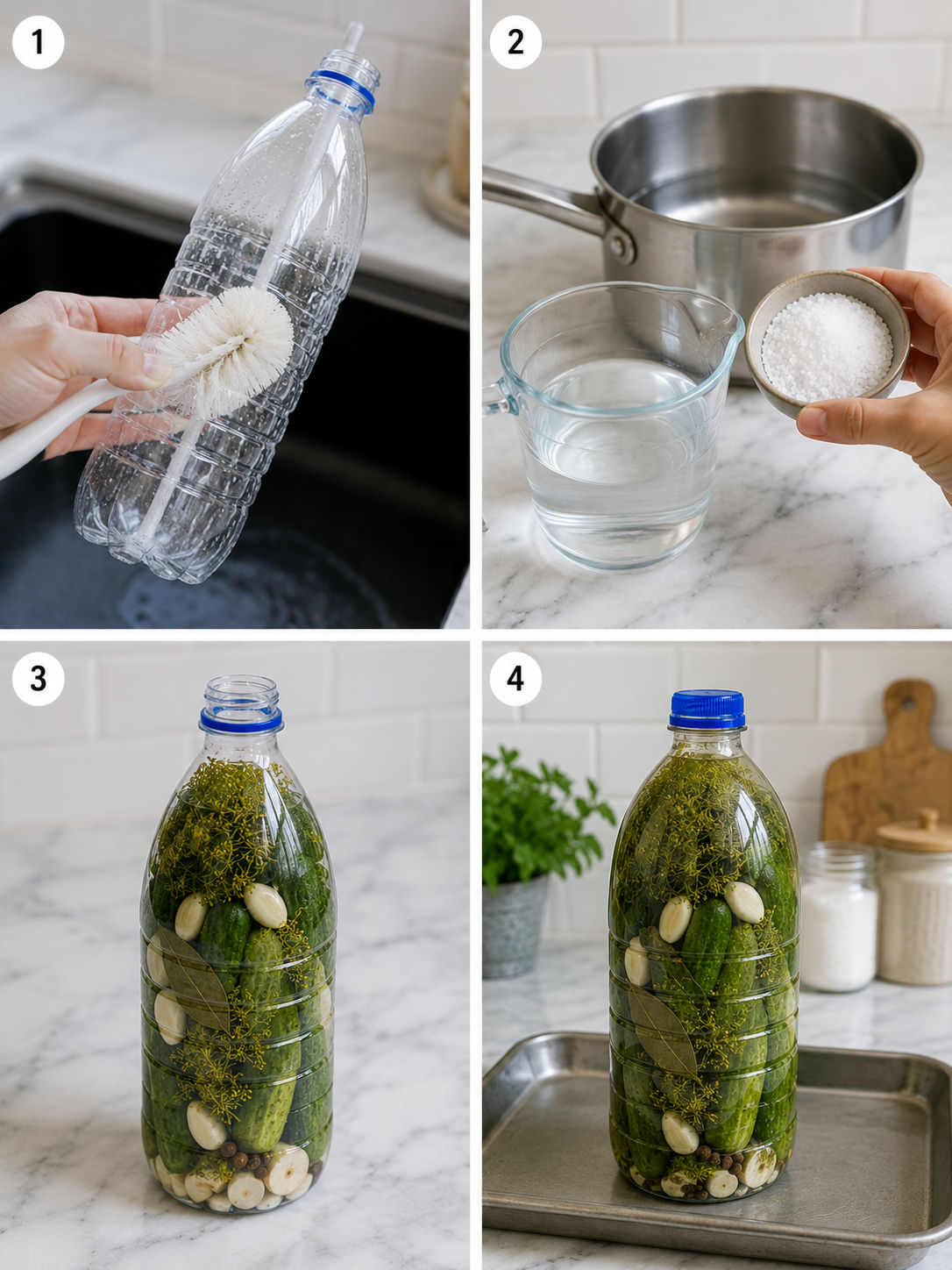 1

2

3

4