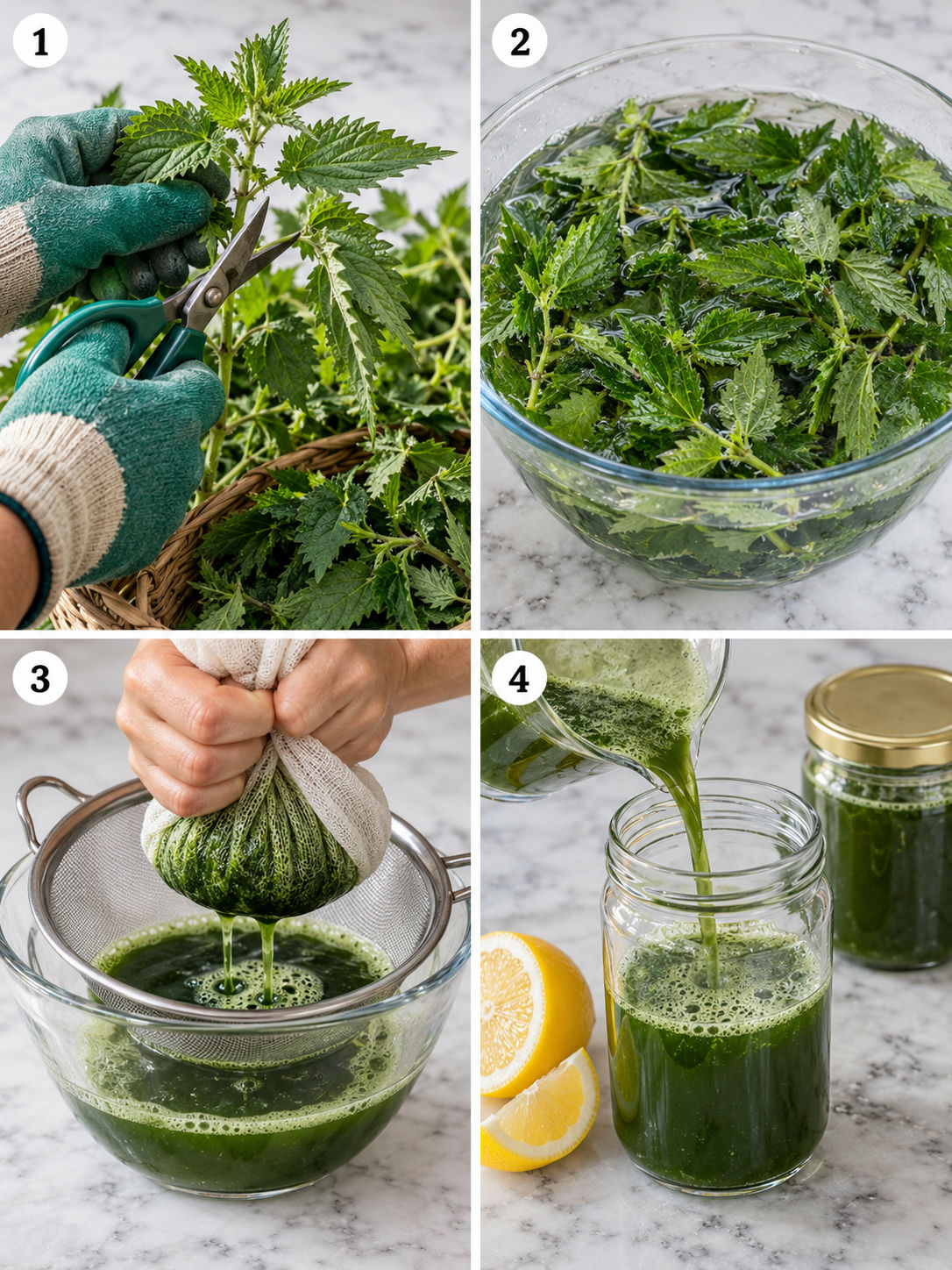 1

2

3

4