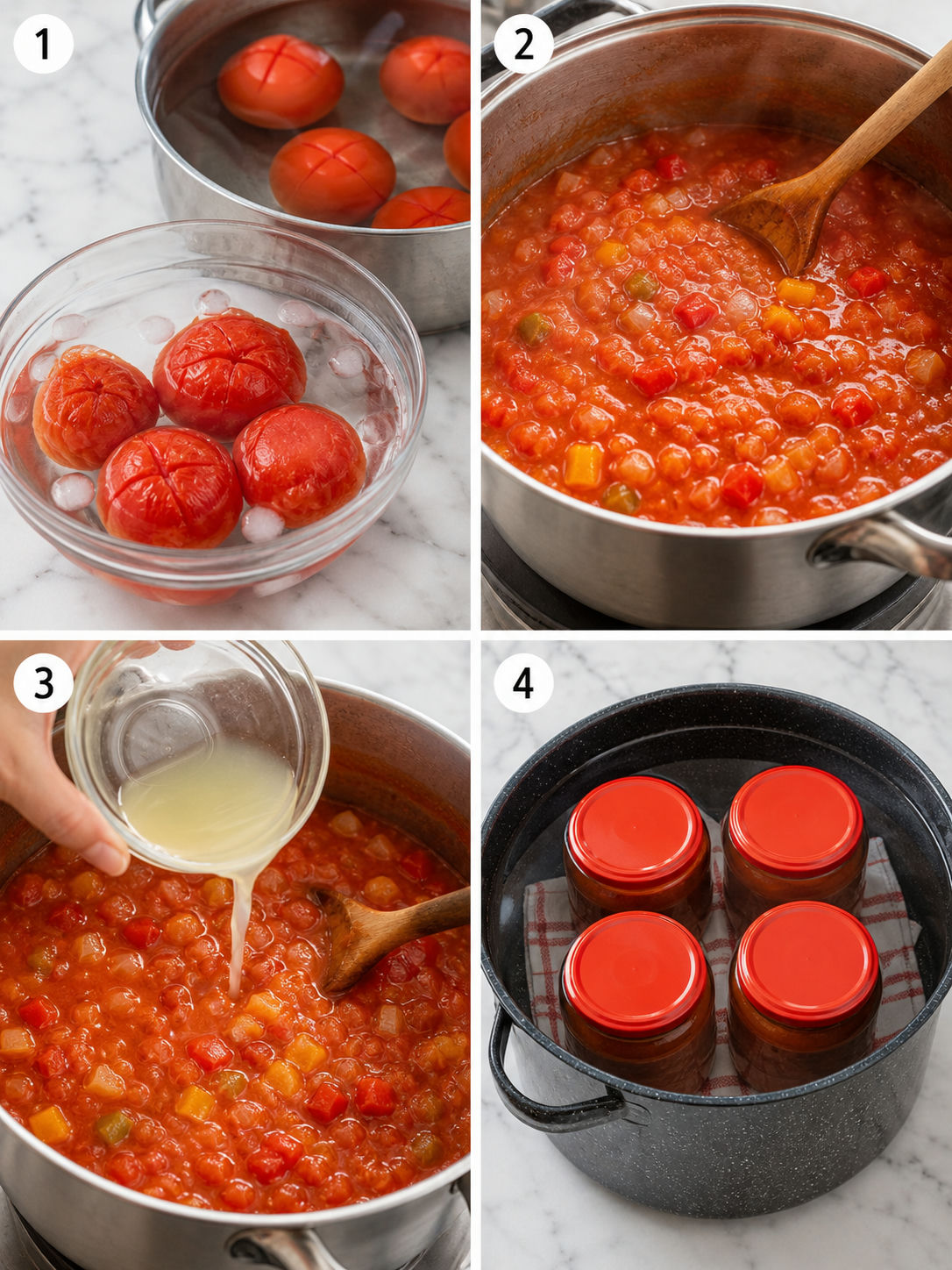 1

2

3

4